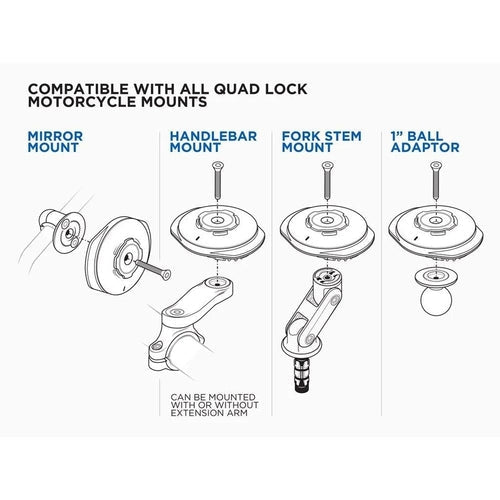 COMPATIBLE WITH ALL QUAD LOCK MOTORCYCLE MOUNTS

MIRROR MOUNT

HANDLEBAR MOUNT

CAN BE MOUNTED WITH OR WITHOUT EXTENSION ARM

FORK STEM MOUNT

1" BALL ADAPTOR