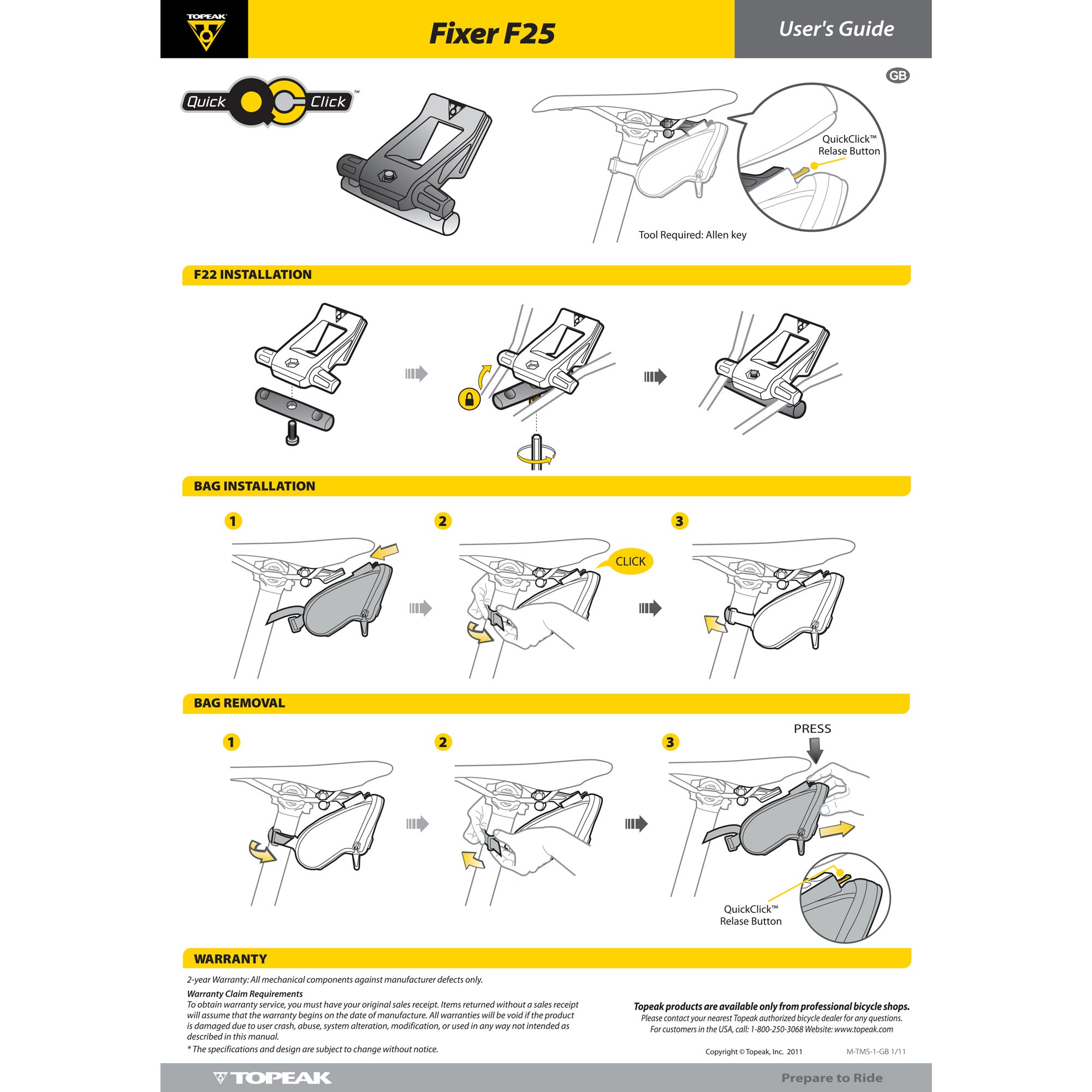 TOPEAK

Fixer F25

User's Guide

GB

Quick Click™

QuickClick™ Relase Button

Tool Required: Allen key

F22 INSTALLATION

BAG INSTALLATION

1

2

CLICK

3

BAG REMOVAL

1

2

3

PRESS

QuickClick™ Relase Button

WARRANTY

2-year Warranty: All mechanical components against manufacturer defects only.

Warranty Claim Requirements
To obtain warranty service, you must have your original sales receipt. Items returned without a sales receipt will assume that the warranty begins on the date of manufacture. All warranties will be void if the product is damaged due to user crash, abuse, system alteration, modification, or used in any way not intended as described in this manual.

* The specifications and design are subject to change without notice.

Topeak products are available only from professional bicycle shops.
Please contact your nearest Topeak authorized bicycle dealer for any questions.
For customers in the USA, call: 1-800-250-3068 Website: www.topeak.com

Copyright © Topeak, Inc. 2011

M-TMS-1-GB 1/11

TOPEAK

Prepare to Ride