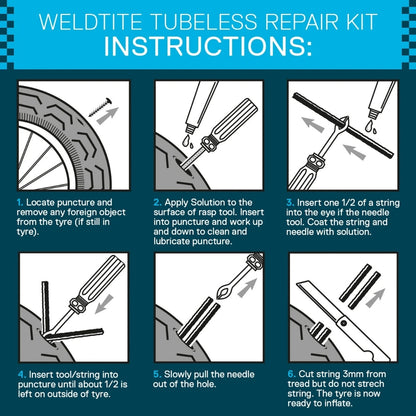 WELDTITE TUBELESS REPAIR KIT
INSTRUCTIONS:

1. Locate puncture and remove any foreign object from the tyre (if still in tyre).

2. Apply Solution to the surface of rasp tool. Insert into puncture and work up and down to clean and lubricate puncture.

3. Insert one 1/2 of a string into the eye if the needle tool. Coat the string and needle with solution.

4. Insert tool/string into puncture until about 1/2 is left on outside of tyre.

5. Slowly pull the needle out of the hole.

6. Cut string 3mm from tread but do not strech string. The tyre is now ready to inflate.