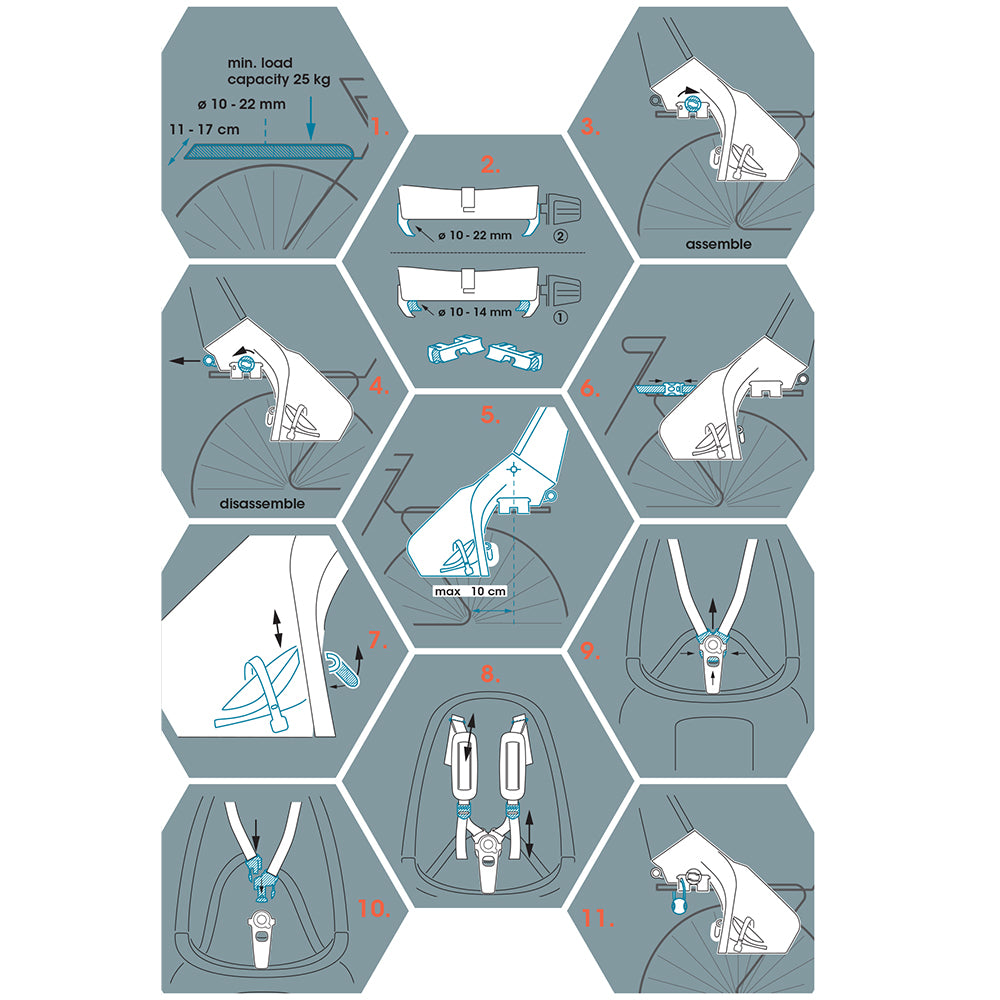 min. load capacity 25 kg

ø 10 - 22 mm

11 - 17 cm

1.

2.

ø 10 - 22 mm

②

ø 10 - 14 mm

①

3.

assemble

4.

disassemble

5.

max 10 cm

6.

7.

8.

9.

10.

11.