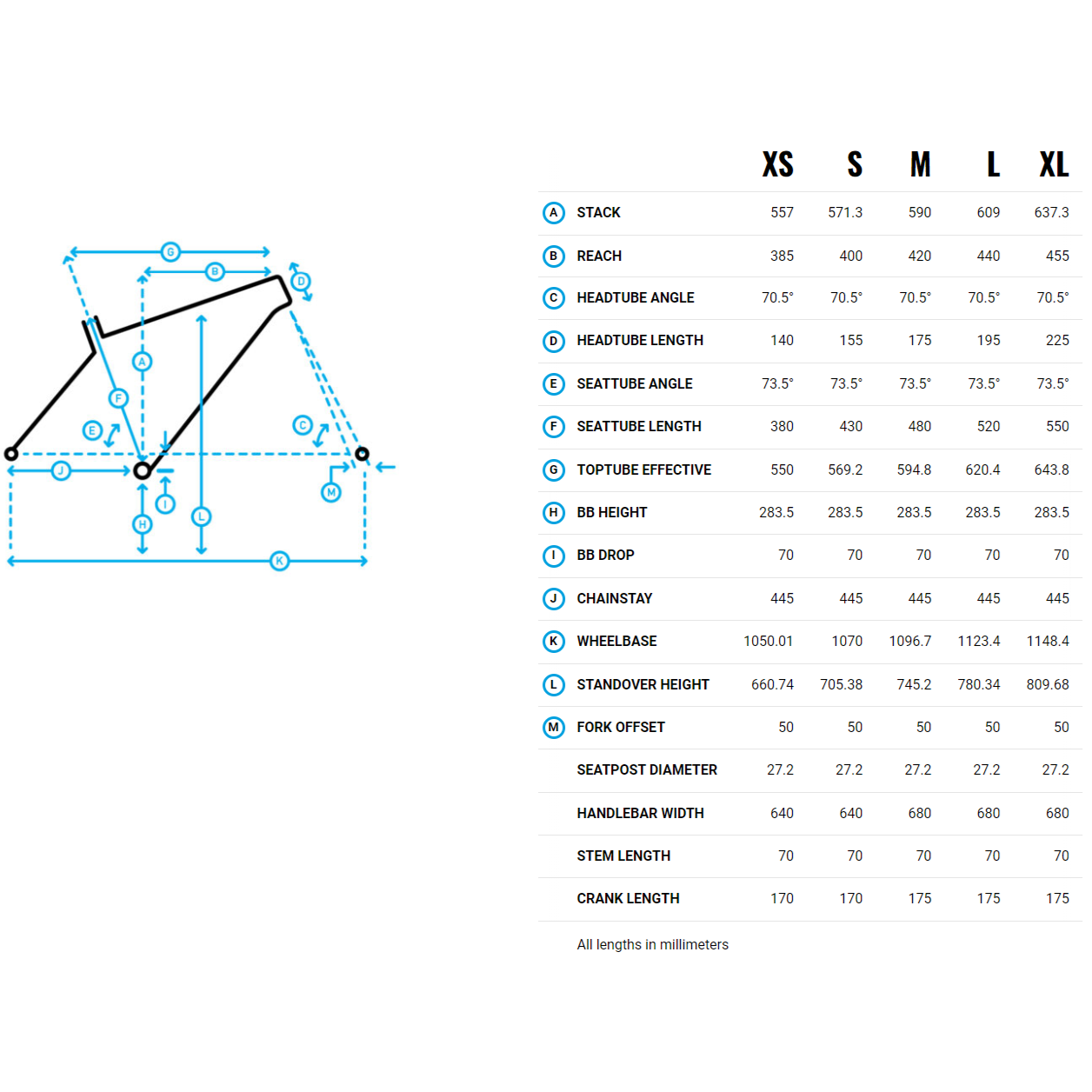 G
B
D
A
F
E
C
J
I
M
H
L
K

| | | XS | S | M | L | XL |
|---|---|---|---|---|---|---|
| A | STACK | 557 | 571.3 | 590 | 609 | 637.3 |
| B | REACH | 385 | 400 | 420 | 440 | 455 |
| C | HEADTUBE ANGLE | 70.5° | 70.5° | 70.5° | 70.5° | 70.5° |
| D | HEADTUBE LENGTH | 140 | 155 | 175 | 195 | 225 |
| E | SEATTUBE ANGLE | 73.5° | 73.5° | 73.5° | 73.5° | 73.5° |
| F | SEATTUBE LENGTH | 380 | 430 | 480 | 520 | 550 |
| G | TOPTUBE EFFECTIVE | 550 | 569.2 | 594.8 | 620.4 | 643.8 |
| H | BB HEIGHT | 283.5 | 283.5 | 283.5 | 283.5 | 283.5 |
| I | BB DROP | 70 | 70 | 70 | 70 | 70 |
| J | CHAINSTAY | 445 | 445 | 445 | 445 | 445 |
| K | WHEELBASE | 1050.01 | 1070 | 1096.7 | 1123.4 | 1148.4 |
| L | STANDOVER HEIGHT | 660.74 | 705.38 | 745.2 | 780.34 | 809.68 |
| M | FORK OFFSET | 50 | 50 | 50 | 50 | 50 |
| | SEATPOST DIAMETER | 27.2 | 27.2 | 27.2 | 27.2 | 27.2 |
| | HANDLEBAR WIDTH | 640 | 640 | 680 | 680 | 680 |
| | STEM LENGTH | 70 | 70 | 70 | 70 | 70 |
| | CRANK LENGTH | 170 | 170 | 175 | 175 | 175 |

All lengths in millimeters